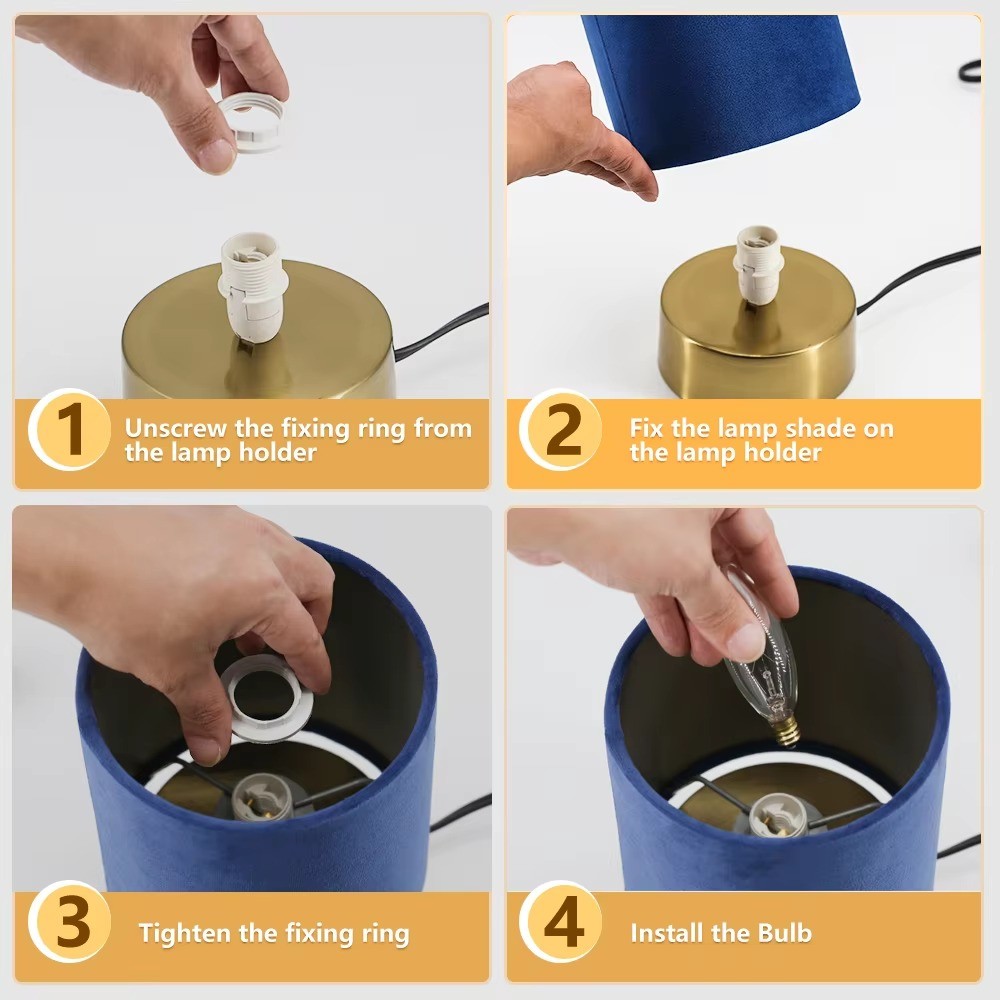 1 Unscrew the fixing ring from the lamp holder

2 Fix the lamp shade on the lamp holder

3 Tighten the fixing ring

4 Install the Bulb